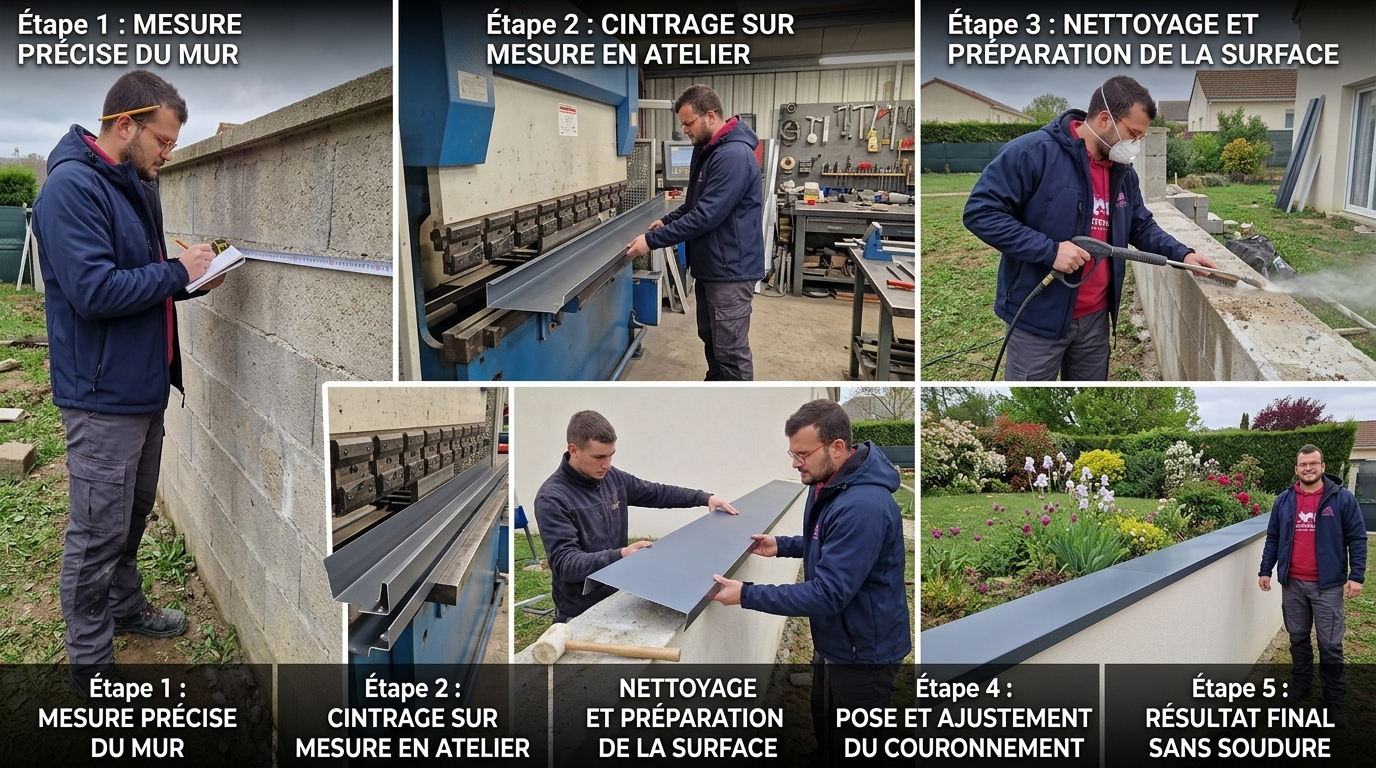 Étape 1 : MESURE PRÉCISE DU MUR

Étape 2 : CINTRAGE SUR MESURE EN ATELIER

Étape 3 : NETTOYAGE ET PRÉPARATION DE LA SURFACE

Étape 1 : MESURE PRÉCISE DU MUR

Étape 2 : CINTRAGE SUR MESURE EN ATELIER

NETTOYAGE ET PRÉPARATION DE LA SURFACE

Étape 4 : POSE ET AJUSTEMENT DU COURONNEMENT

Étape 5 : RÉSULTAT FINAL SANS SOUDURE